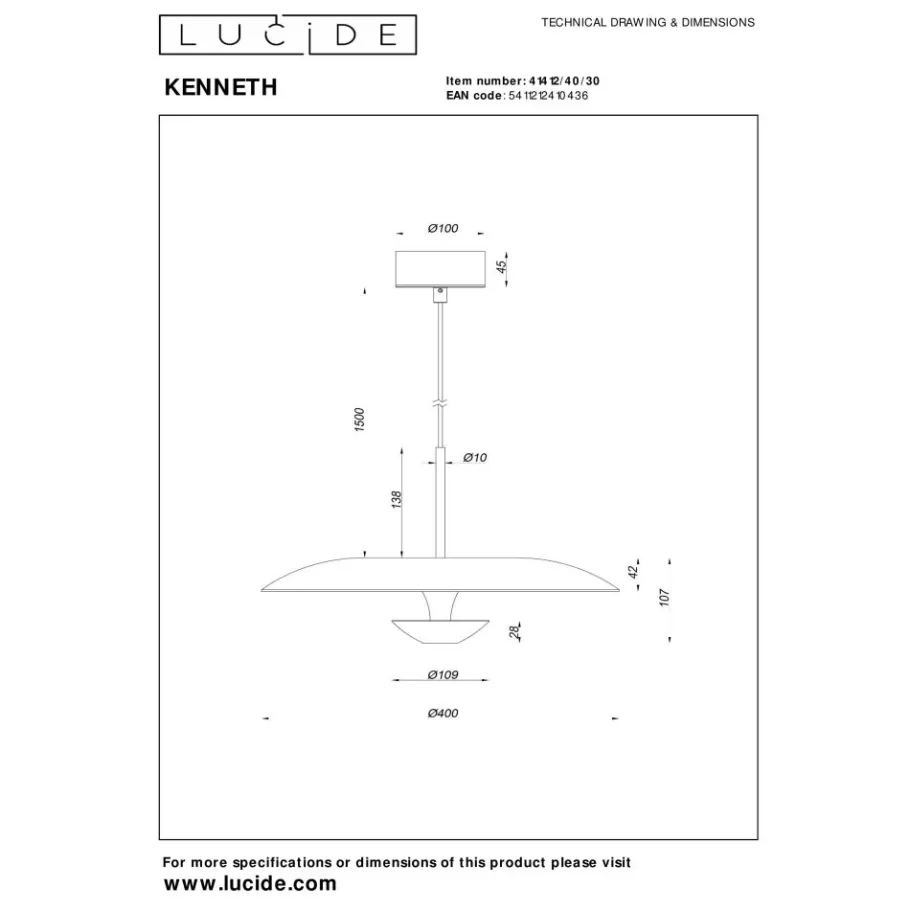 LUCIDE

TECHNICAL DRAWING & DIMENSIONS

KENNETH

Item number: 41412/40/30
EAN code: 5411212410436

Ø100
45
1500
Ø10
138
42
107
28
Ø109
Ø400

For more specifications or dimensions of this product please visit
www.lucide.com