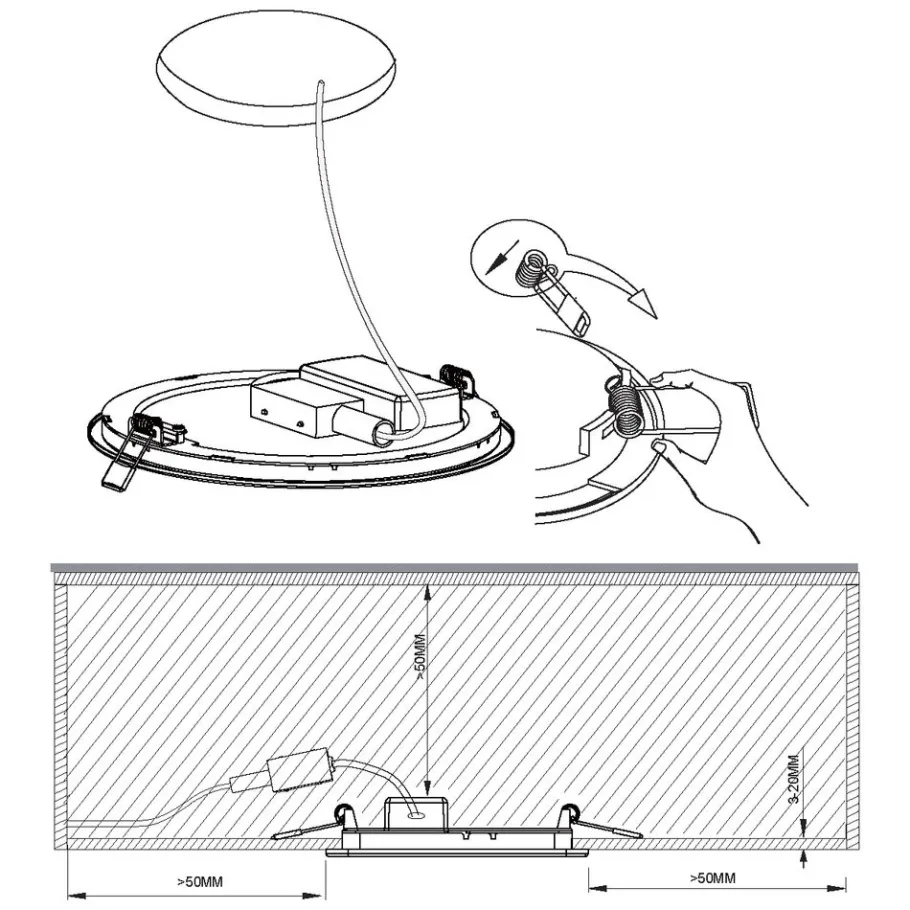 >50MM

3-20MM

>50MM

>50MM